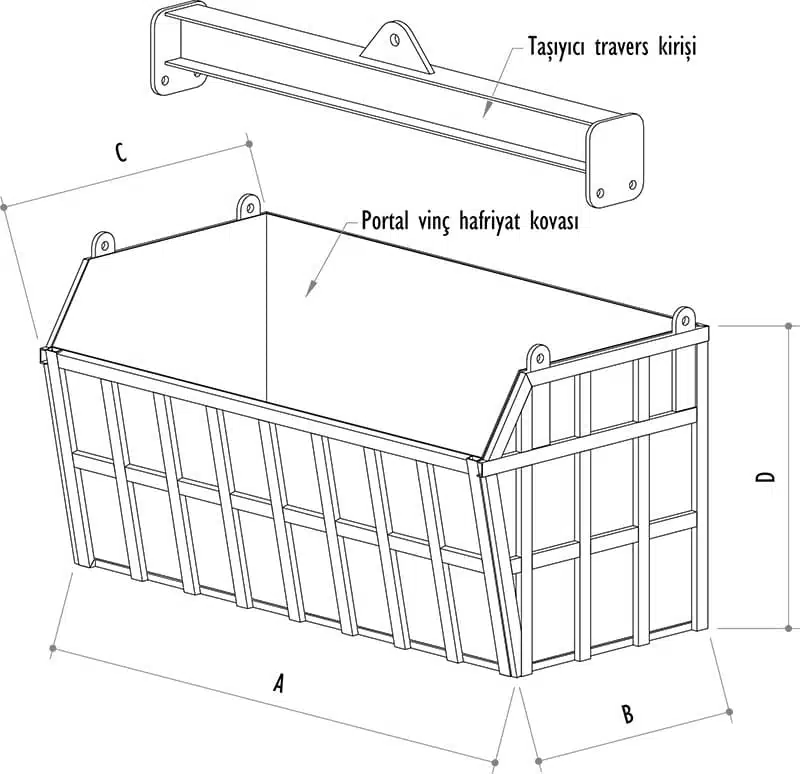 Taşıyıcı travers kirişi

C

Portal vinç hafriyat kovası

D

A

B